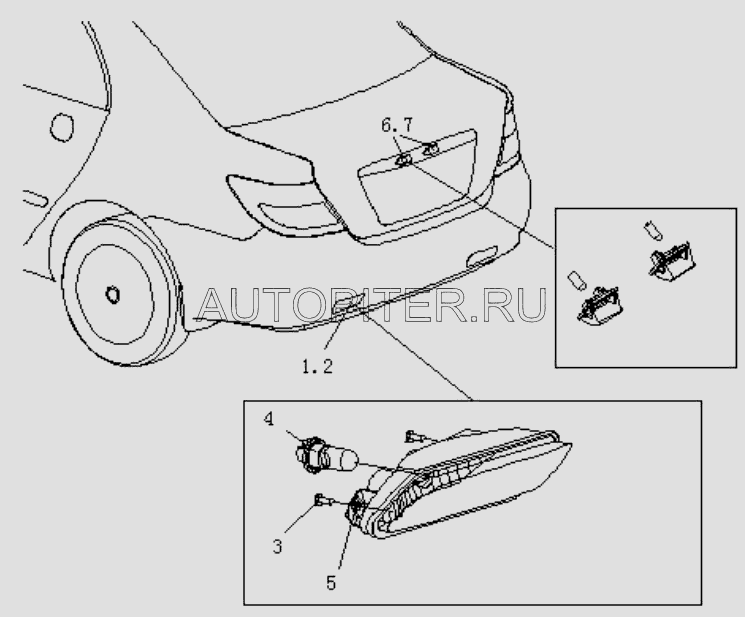 6.7

AUTOPITER.RU

1.2

4

3

5