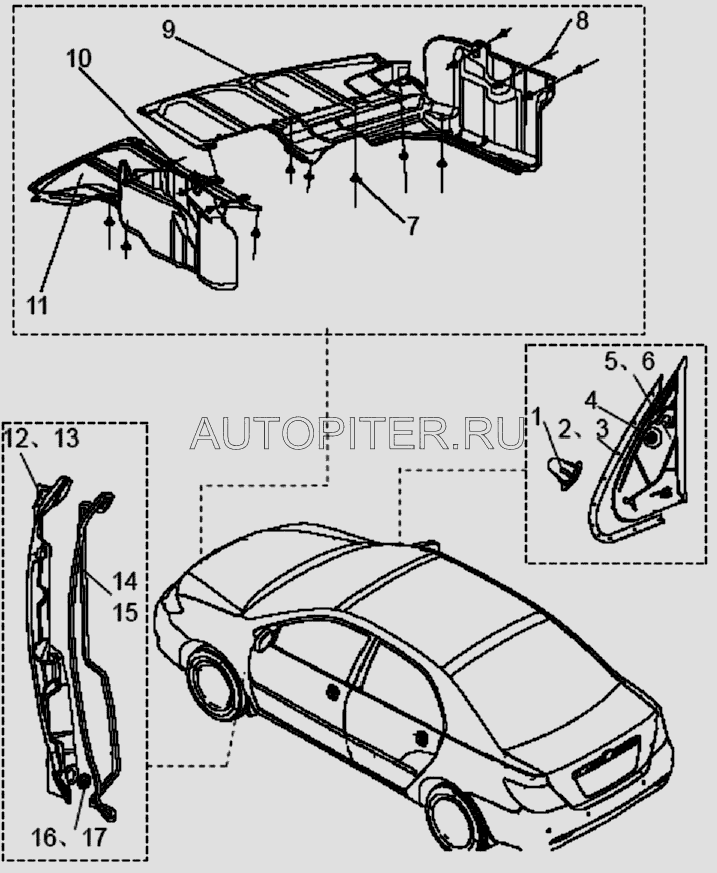 9
8
10
7
11
5、6
4
1
2、3
AUTOPITER.RU
12、13
14
15
16、17