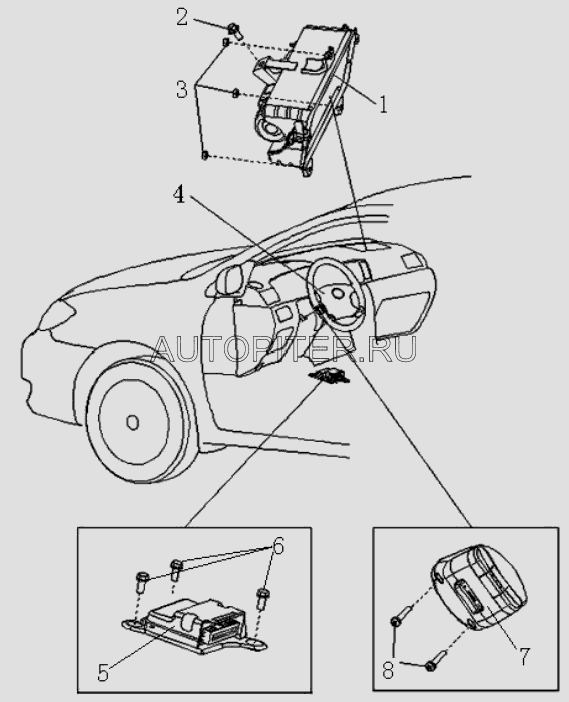 2
3
1
4
AUTOPITER.RU
6
5
7
8