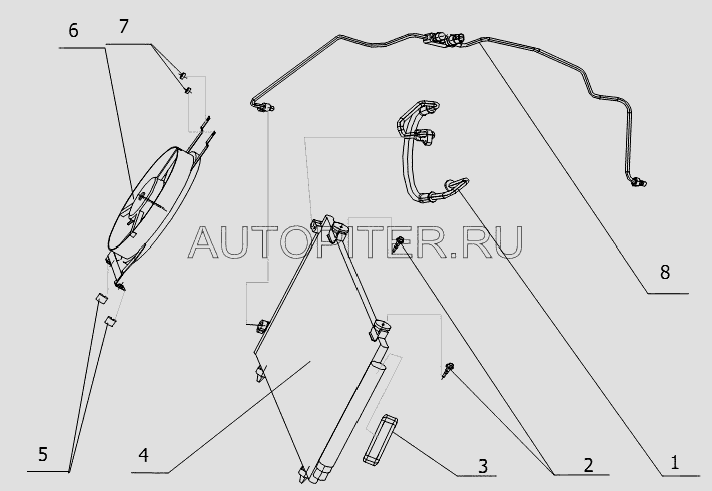 6
7
AUTOPITER.RU
8
5
4
3
2
1