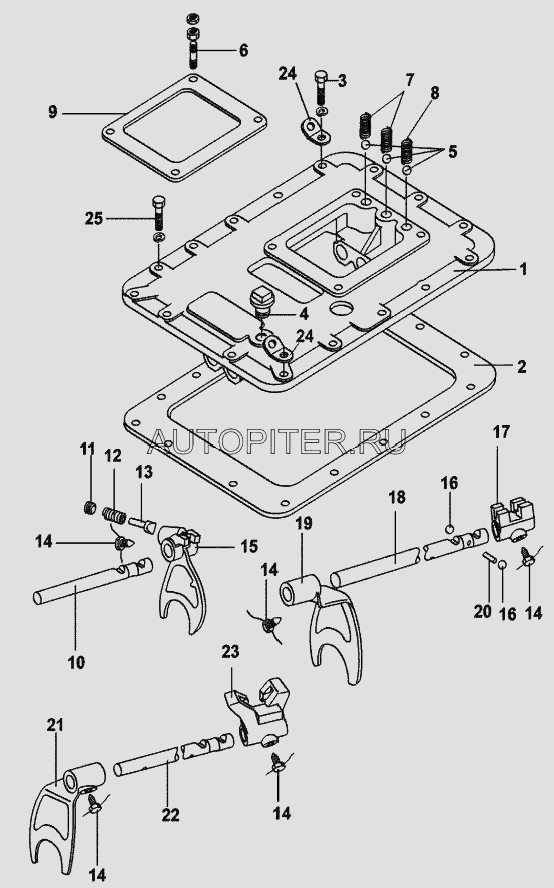 6
24
3
7
8
9
5
25
1
4
24
2
AUTOPITER.RU
17
11
12
13
16
18
19
14
15
14
20
16
14
10
23
21
22
14
14