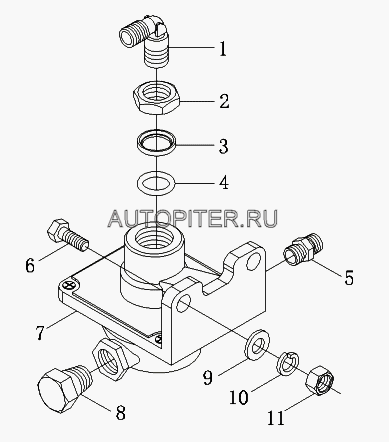 1
2
3
4
AUTOPITER.RU
6
5
7
9
10
8
11