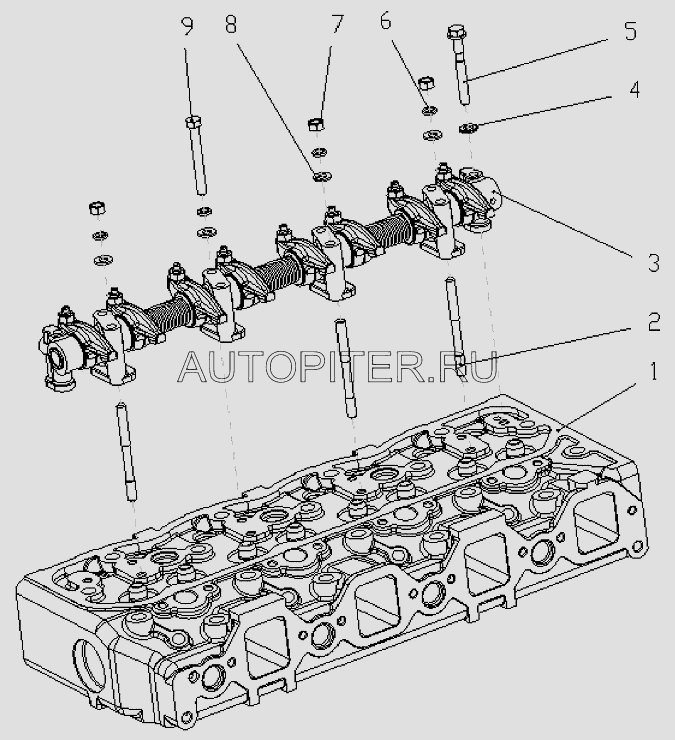 9
8
7
6
5
4
3
2
1
AUTOPITER.RU