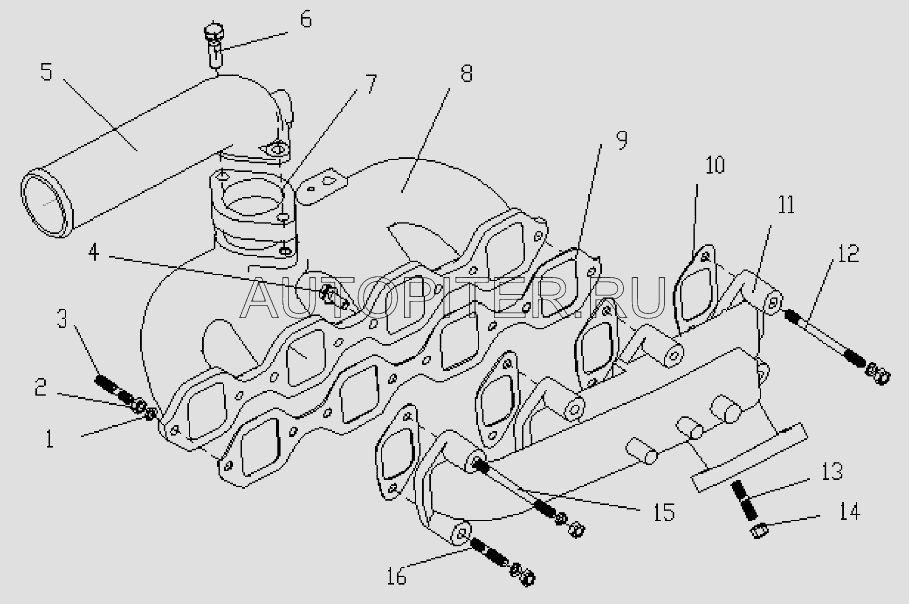 6
5
7
8
9
10
11
12
4
AUTOPITER.RU
3
2
1
13
14
15
16