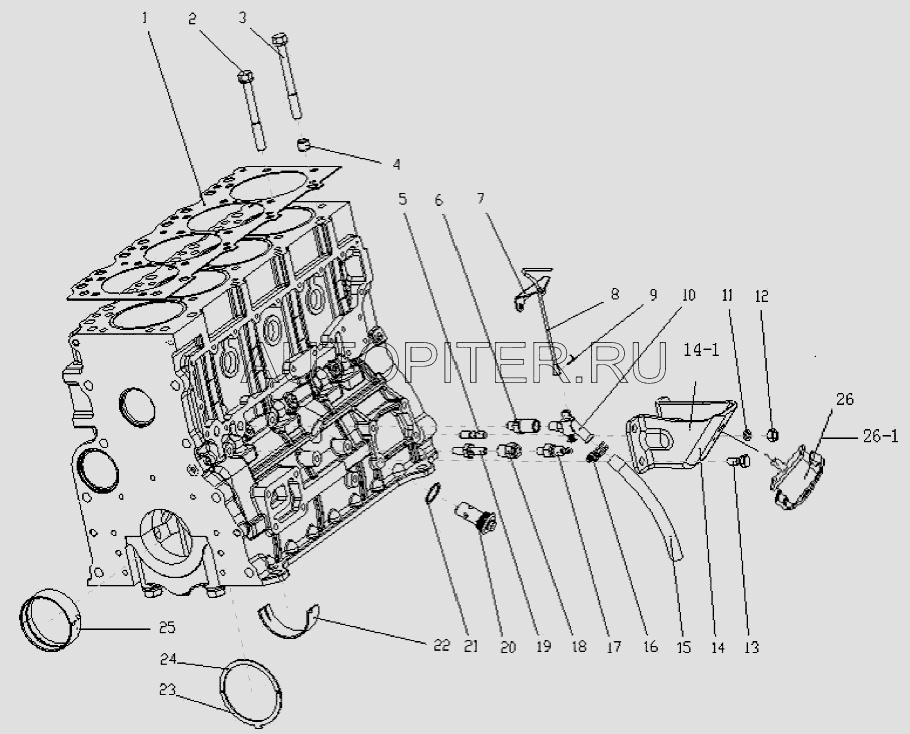 1 2 3 4 5 6 7 8 9 10 11 12 14-1 26 26-1 AUTOPITER.RU 25 24 23 22 21 20 19 18 17 16 15 14 13