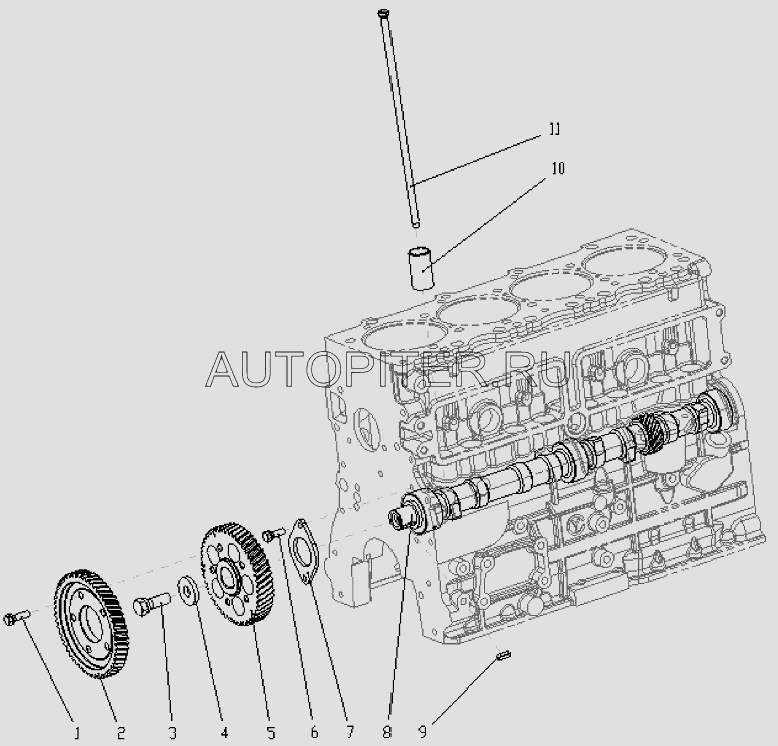 11
10
AUTOPITER.RU
1
2
3
4
5
6
7
8
9