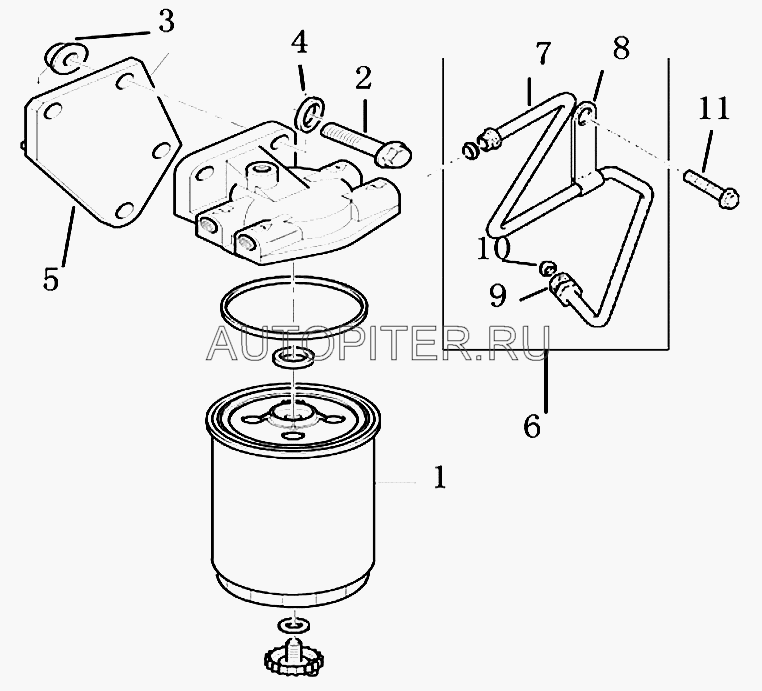 3
4
2
7
8
11
5
10
9
AUTOPITER.RU
6
1