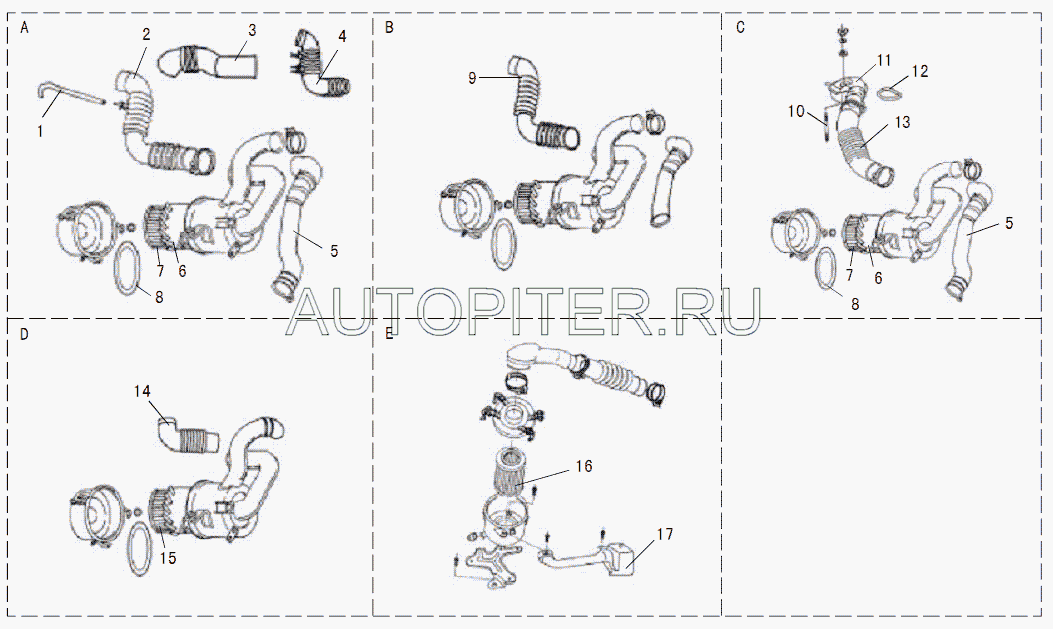 A
2
3
4
1
5
7
6
8

B
9

C
11
12
10
13
5
7
6
8

AUTOPITER.RU

D
14
15

E
16
17