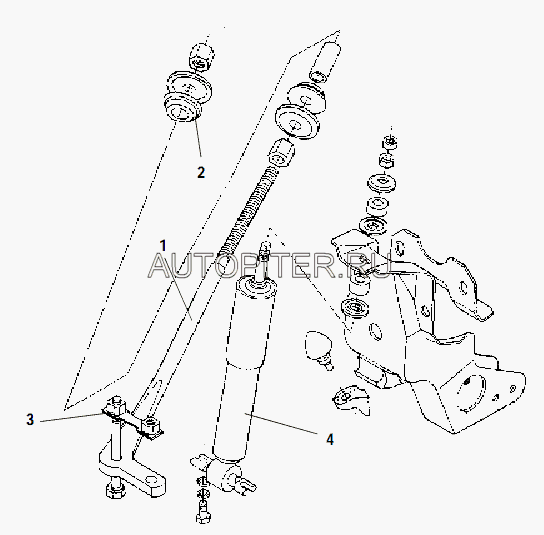 2
1
AUTOPITER.RU
3
4