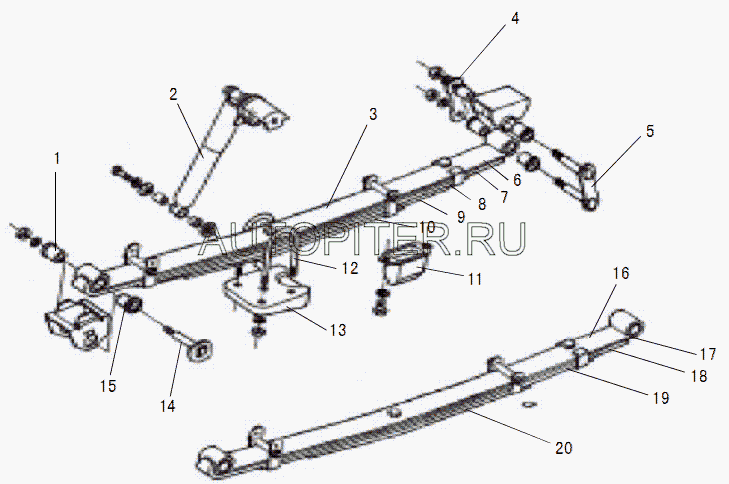 4
2
3
5
1
6
7
8
9
10
AUTOPITER.RU
12
11
16
13
17
18
15
19
14
20