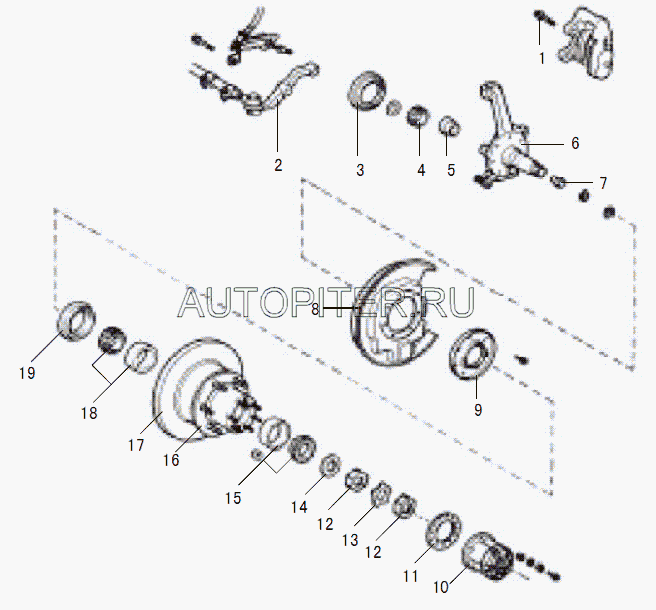 1
2
3
4
5
6
7
AUTOPITER.RU
8
9
19
18
17
16
15
14
12
13
12
11
10