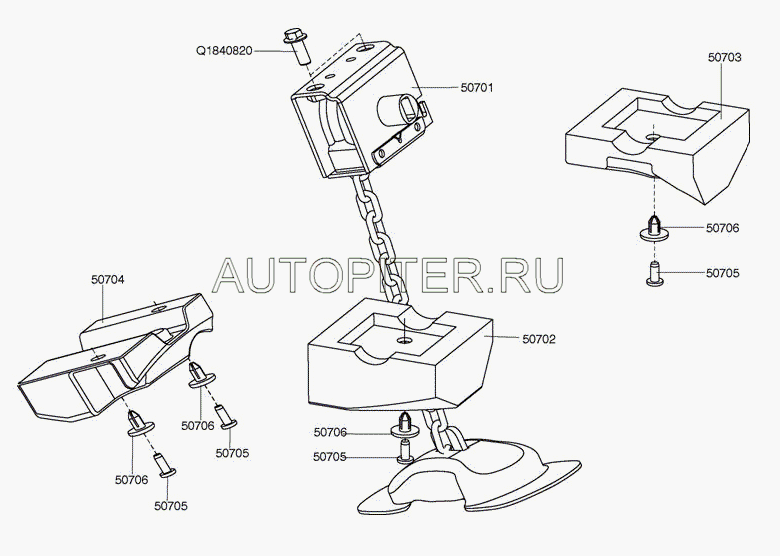 Q1840820
50701
50703
50706
50705
AUTOPITER.RU
50704
50702
50706
50705
50706
50705
50706
50705