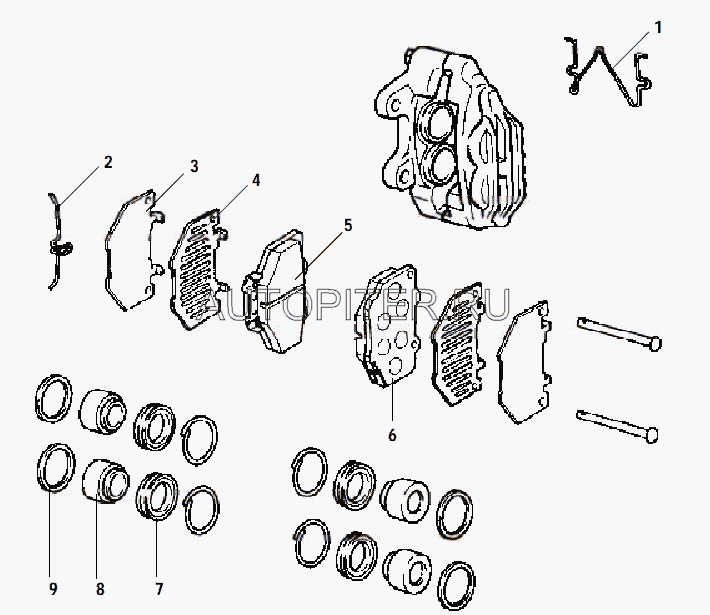 1
2
3
4
5
AUTOPITER.RU
6
9
8
7