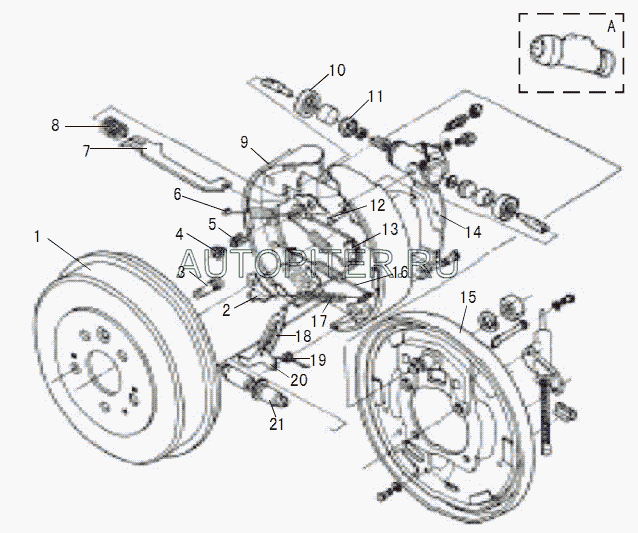 A
10
11
8
7
9
6
12
5
13
14
4
1
AUTOPITER.RU
3
16
2
17
15
18
19
20
21