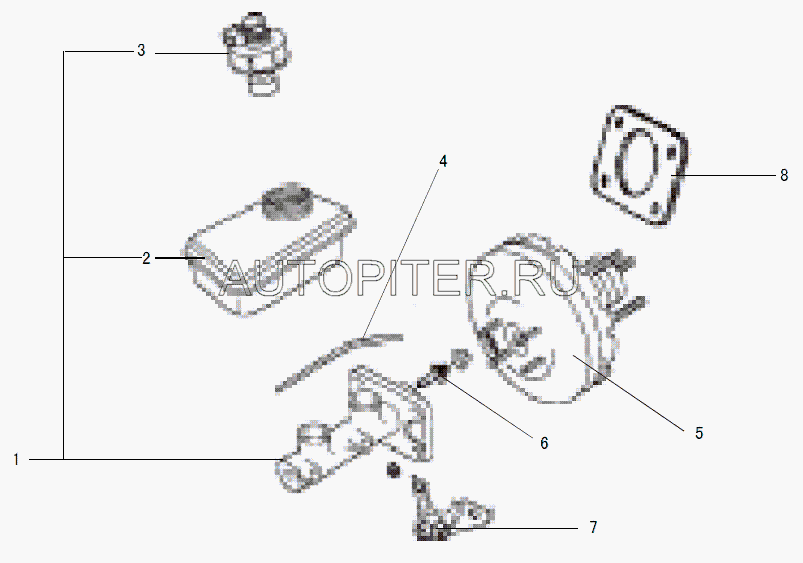 3
8
4
2
AUTOPITER.RU
5
6
1
7