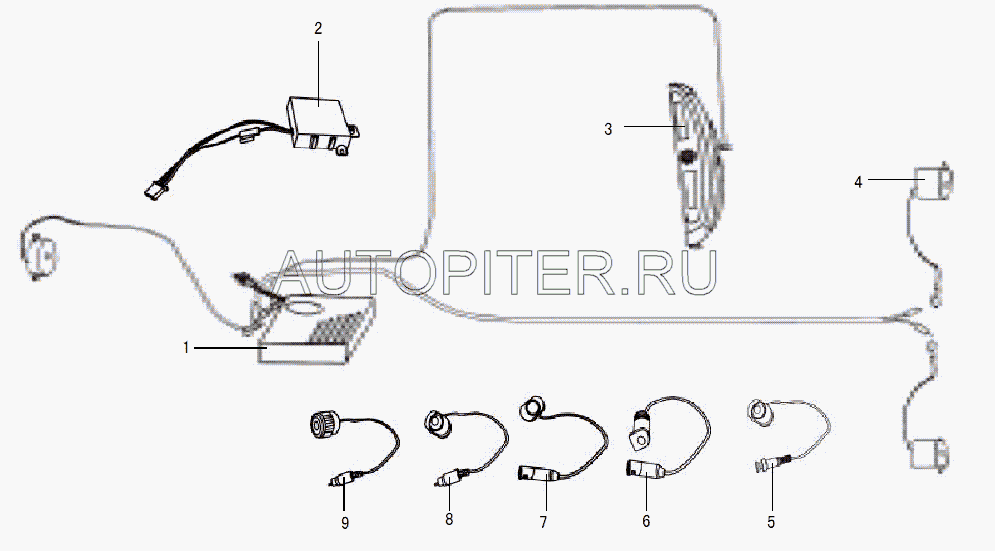 2

3

4

AUTOPITER.RU

1

9

8

7

6

5