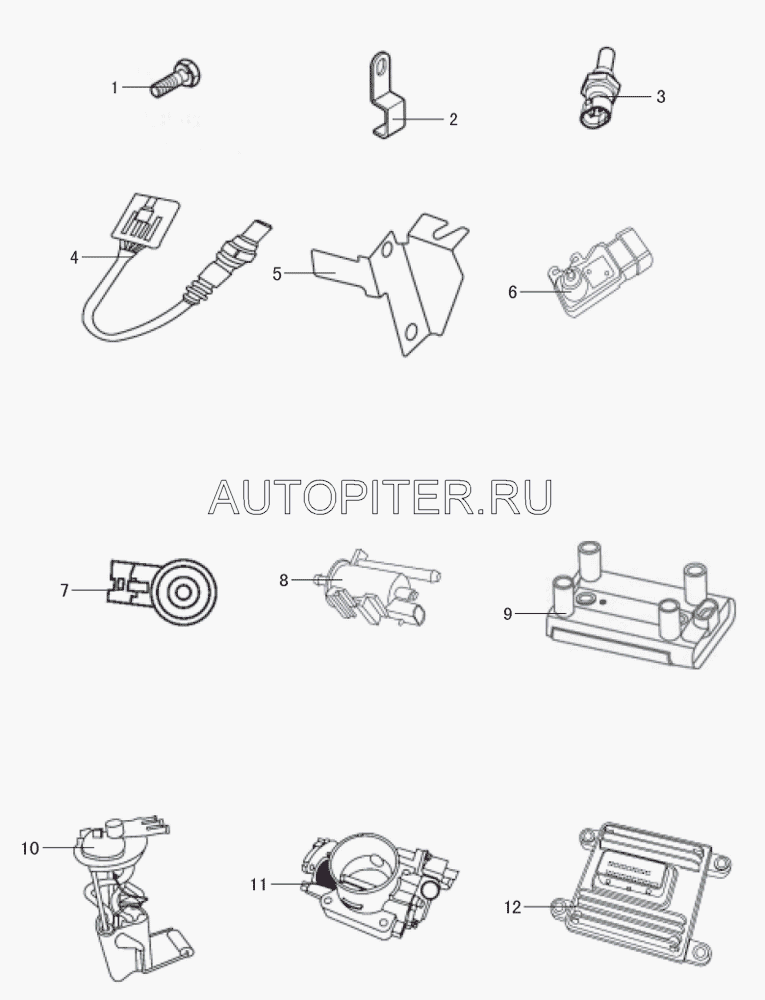 1
2
3
4
5
6
AUTOPITER.RU
7
8
9
10
11
12