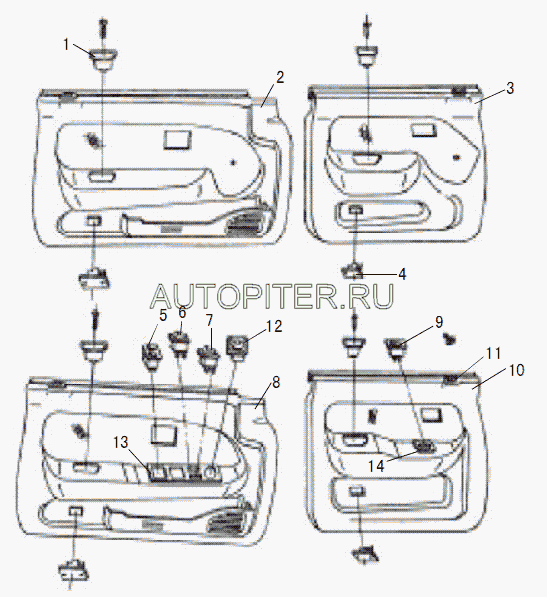 1
2
3
4
AUTOPITER.RU
5
6
7
12
9
11
10
8
13
14