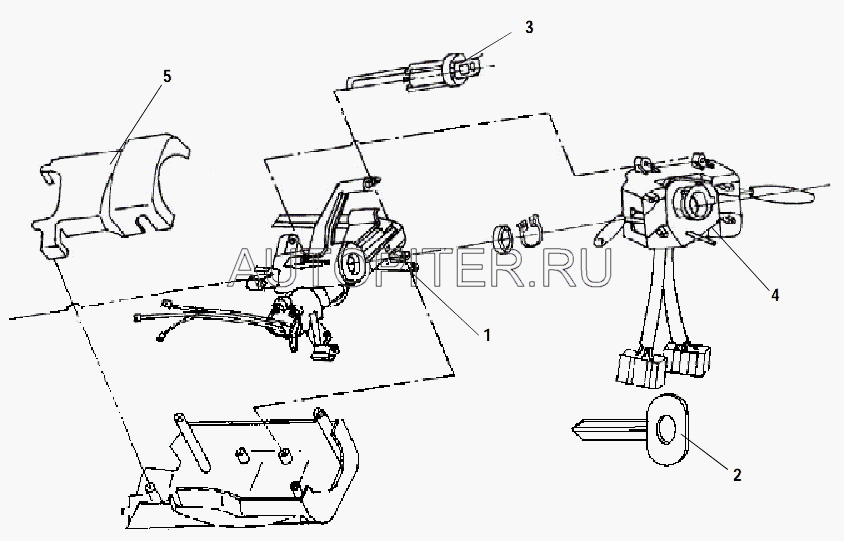 3
5
AUTOPITER.RU
4
1
2