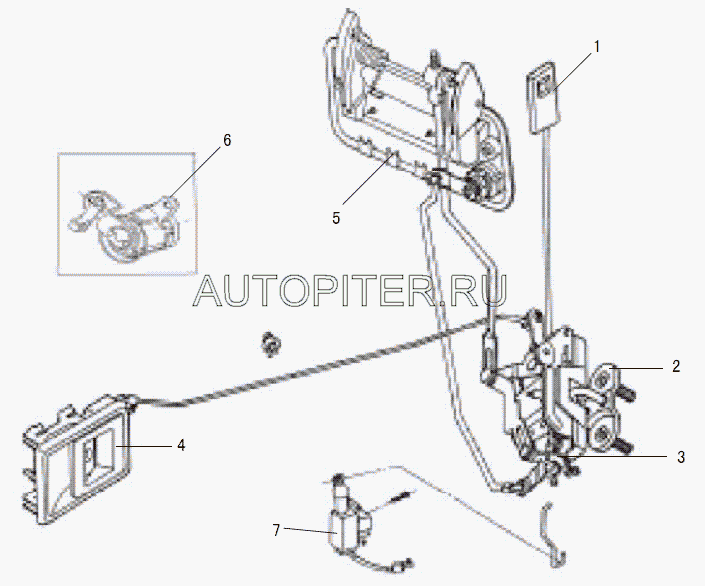 1
6
5
AUTOPITER.RU
2
4
3
7