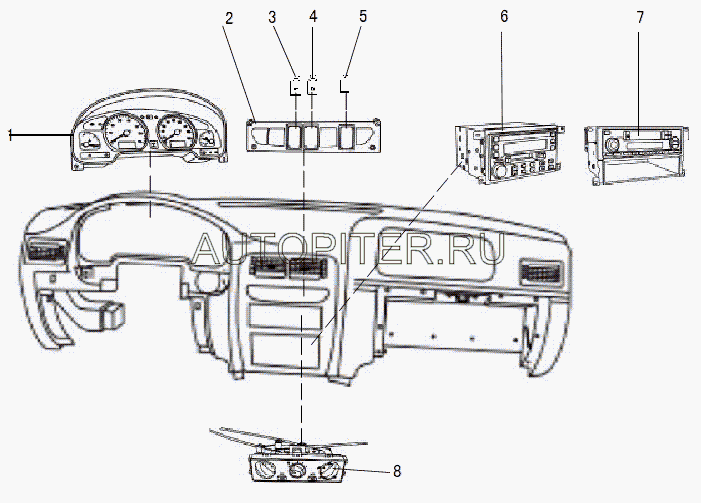 2
3
4
5
6
7
1
AUTOPITER.RU
8