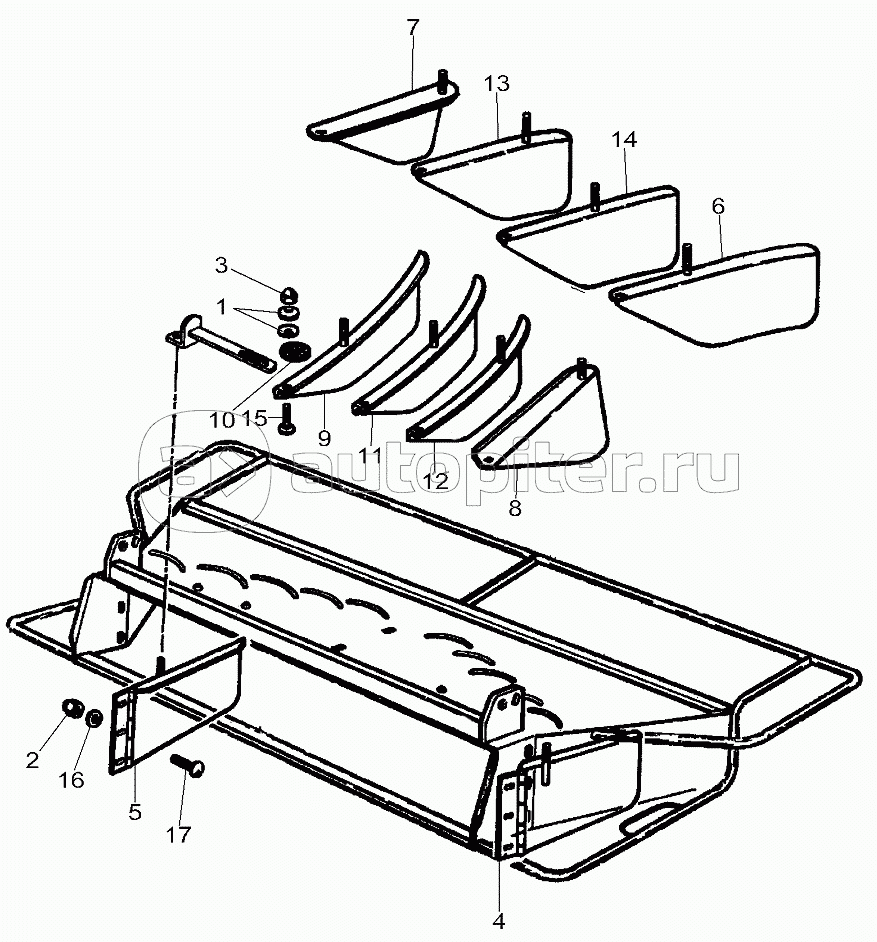 7
13
14
6
3
1
10
15
9
11
12
8
autopiter.ru
2
16
5
17
4