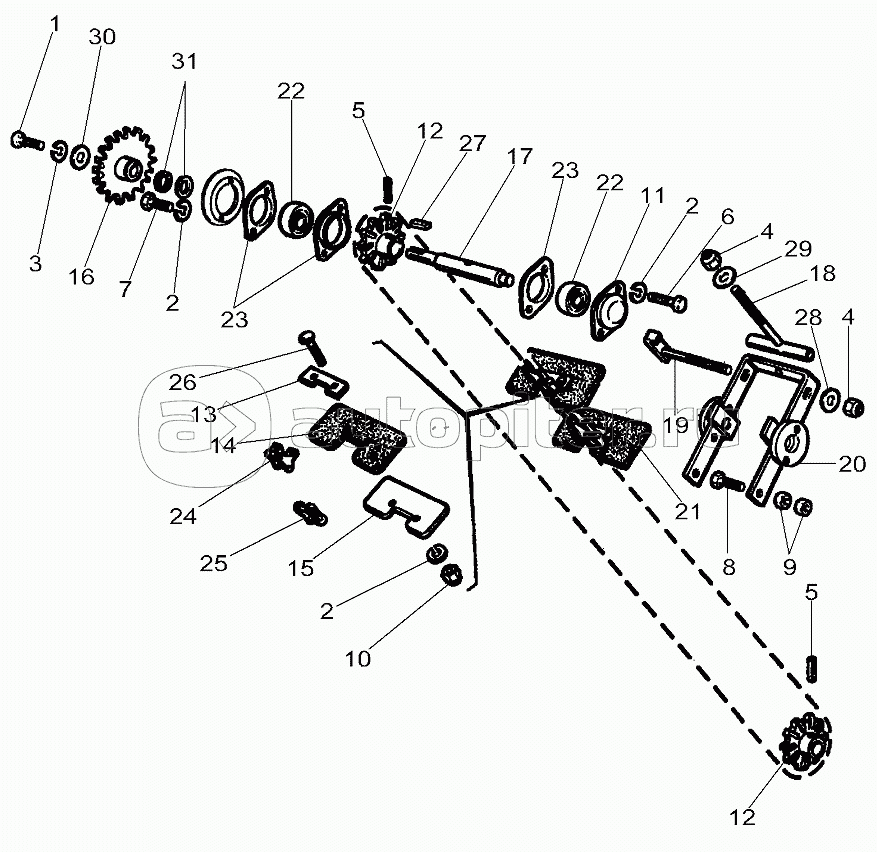 1
30
31
22
5
12
27
17
23
22
11
2
6
4
29
18
3
16
7
2
23
28
4
26
13
14
19
20
24
21
25
15
8
9
2
10
5
12
autopiter.ru