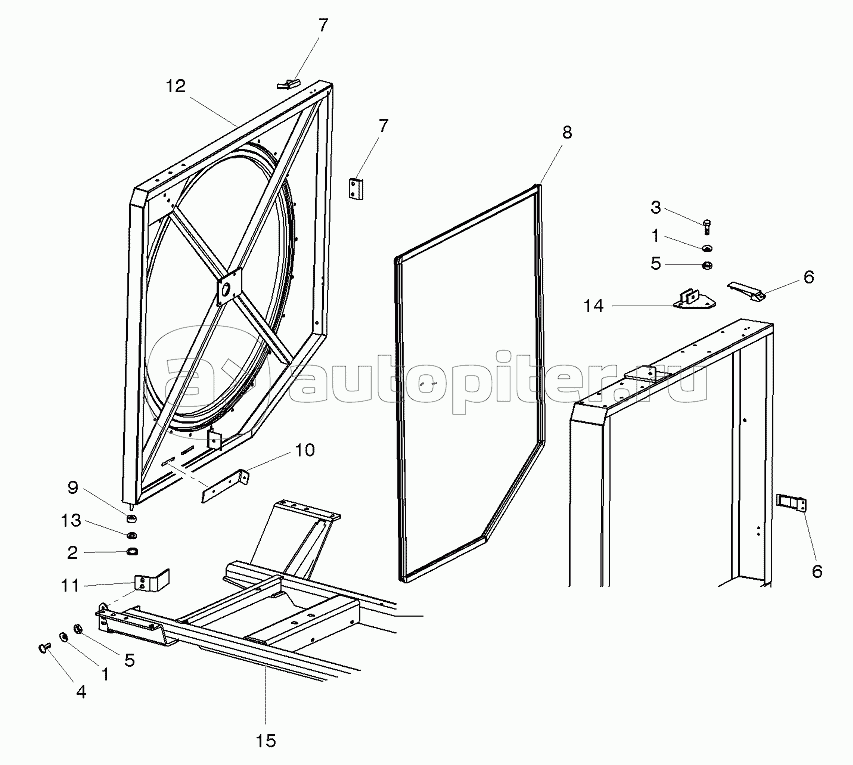 7
12
7
8
3
1
5
6
14
autopiter.ru
10
9
13
2
11
6
5
1
4
15