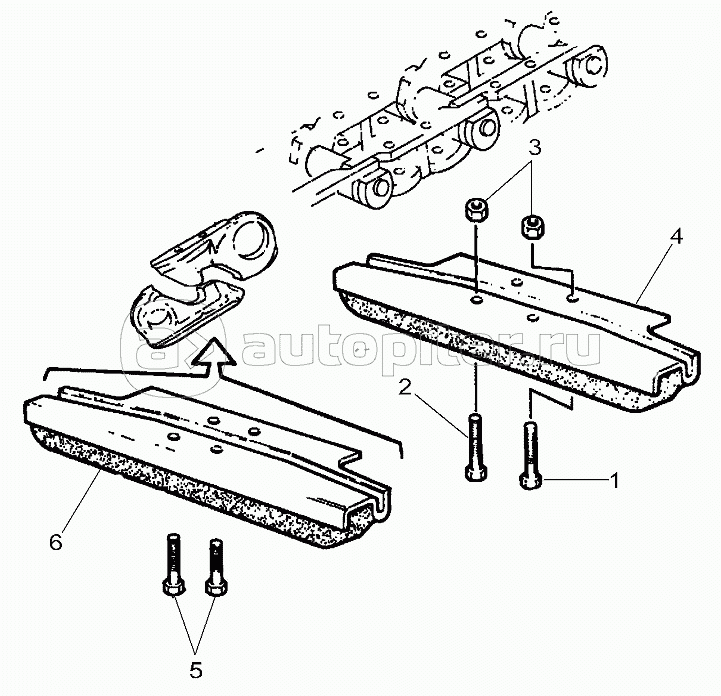 3
4
autopiter.ru
2
1
6
5