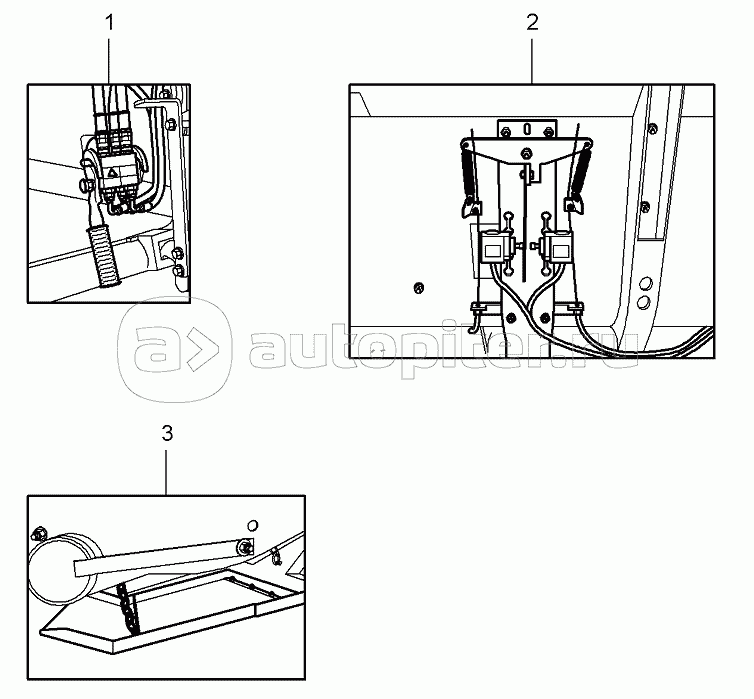 1

2

autopiter.ru

3