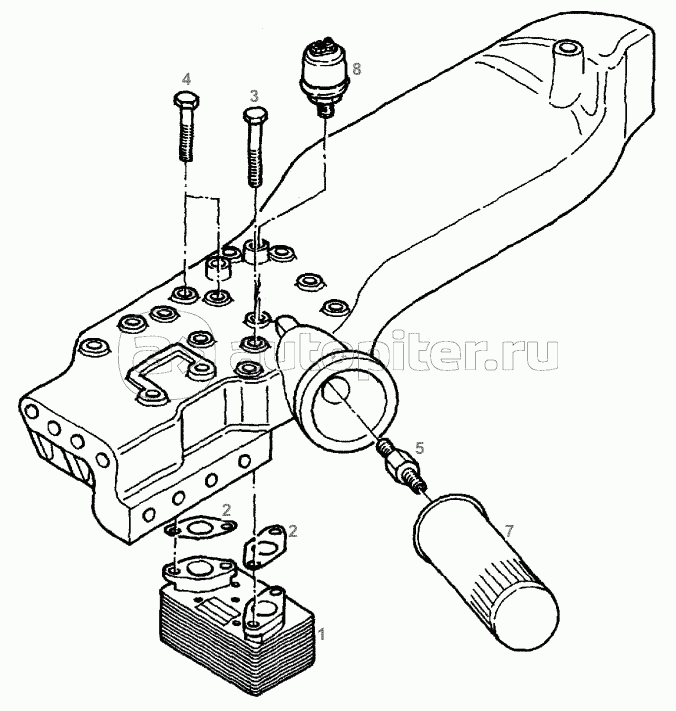 4
3
8
autopiter.ru
5
2
2
7
1