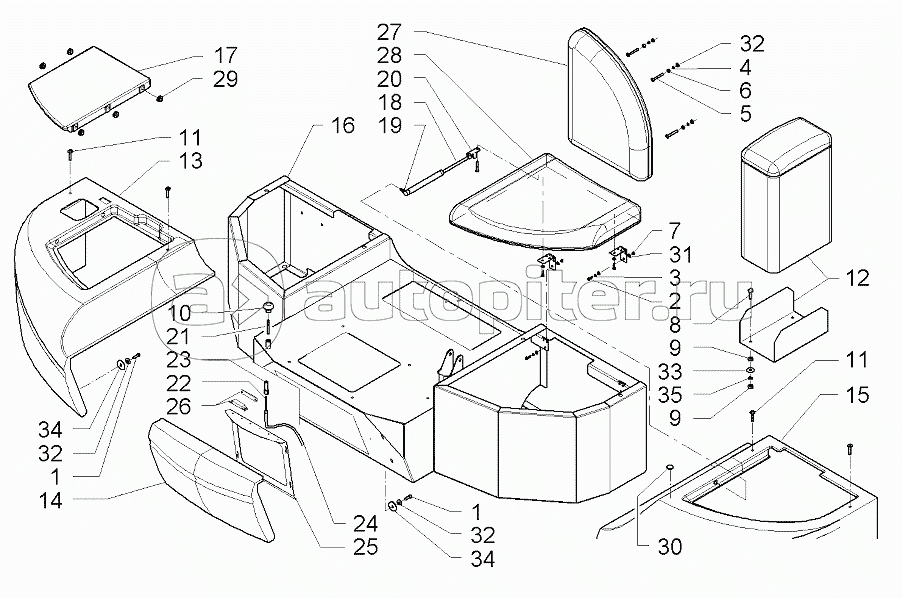 17
29
11
13
16
27
28
20
18
19
32
4
6
5
7
31
3
2
12
8
9
33
35
9
11
15
10
21
23
22
26
34
32
1
14
24
25
1
32
34
30
autopiter.ru