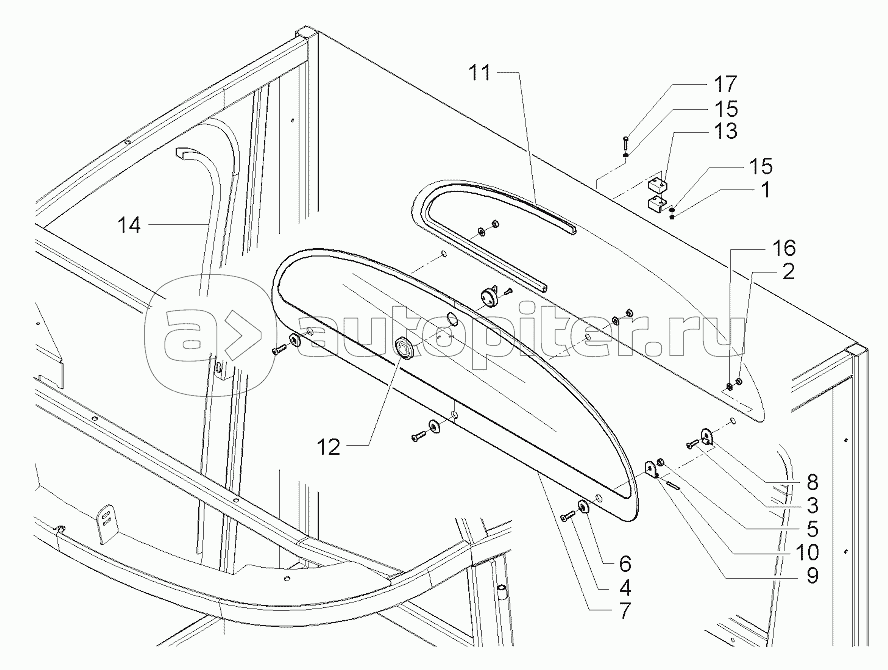 11
17
15
13
15
1
14
16
2
autopiter.ru
12
8
3
5
10
9
6
4
7