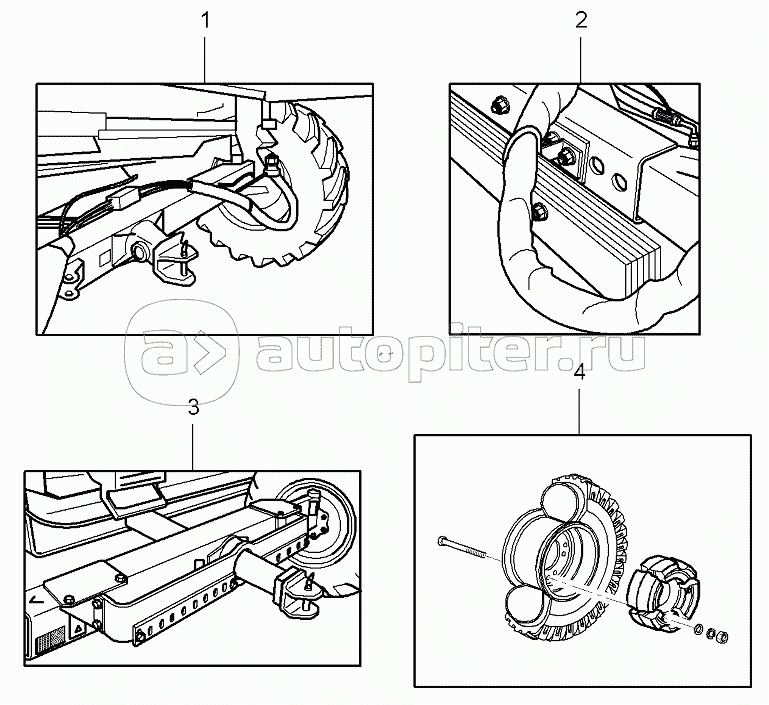 1

2

autopiter.ru

3

4