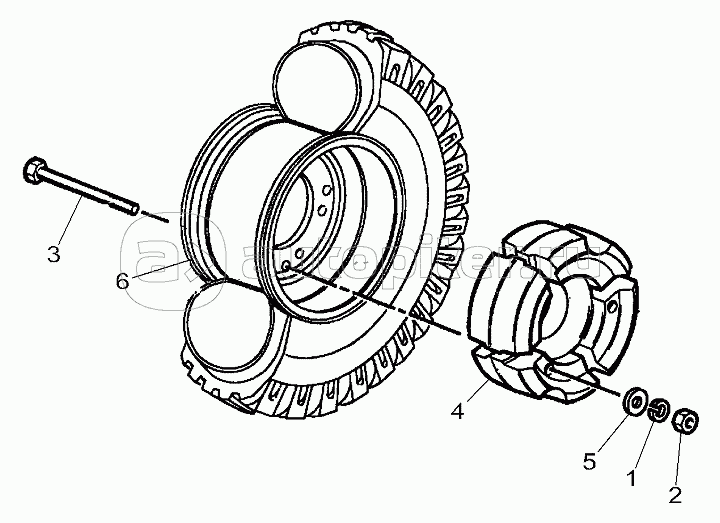 3
6
autopiter.ru
4
5
1
2