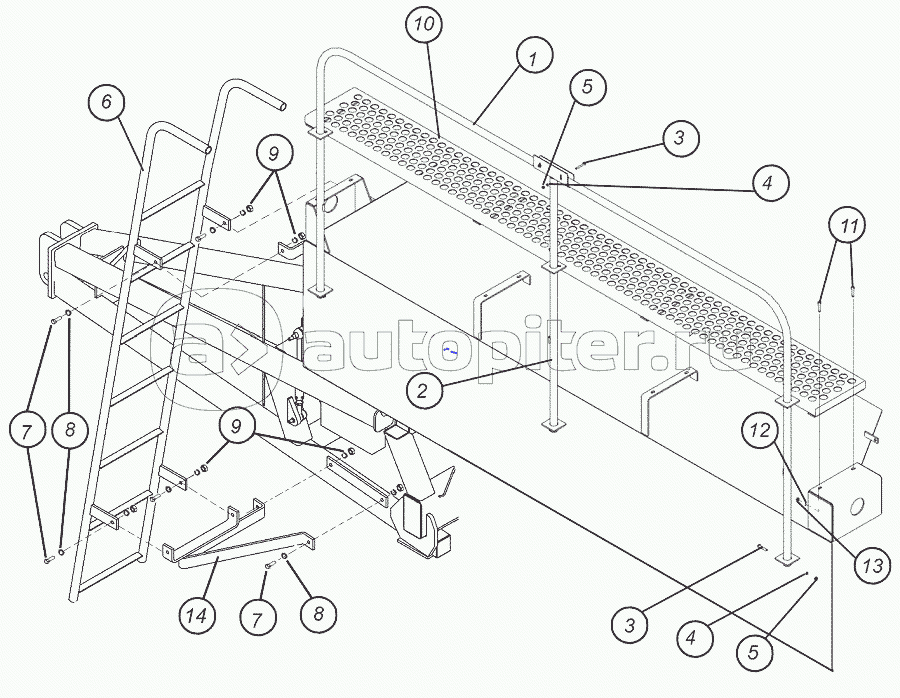 10
1
5
3
4
6
9
11
autopiter.ru
2
7
8
9
12
13
14
7
8
3
4
5