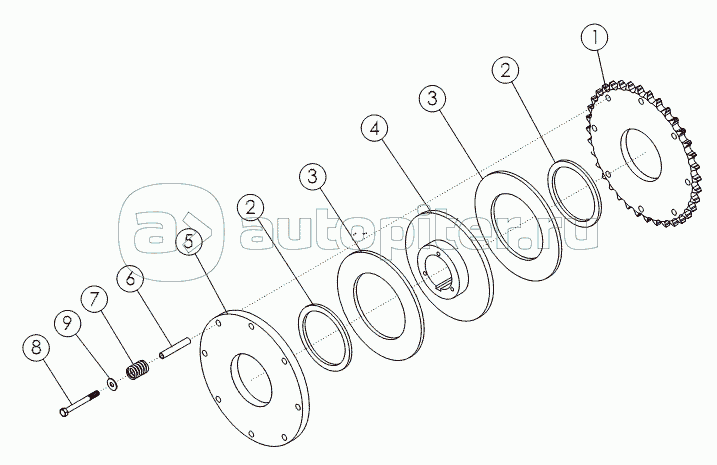 1
2
3
4
3
2
5
6
7
9
8
autopiter.ru