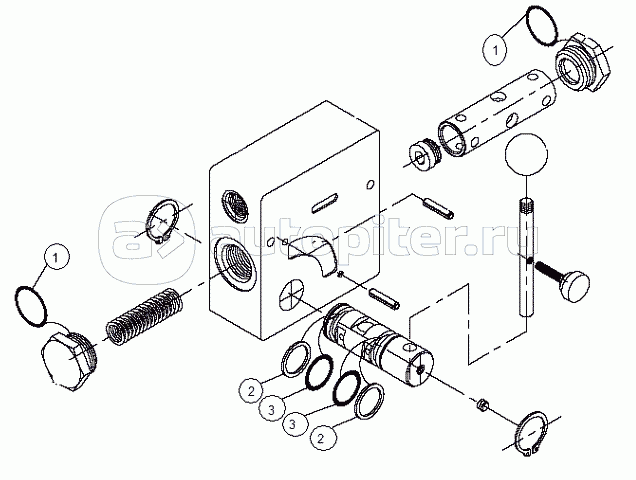 1
autopiter.ru
1
2
3
3
2