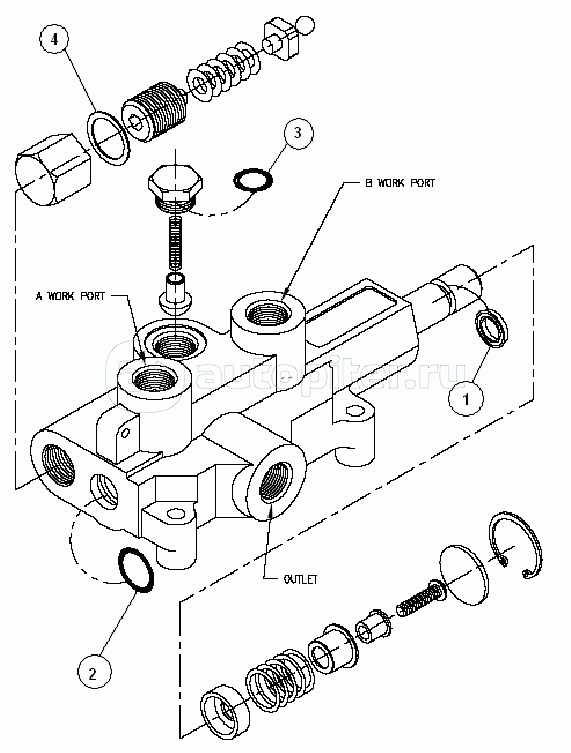 4

3

B WORK PORT

A WORK PORT

autopiter.ru

1

OUTLET

2