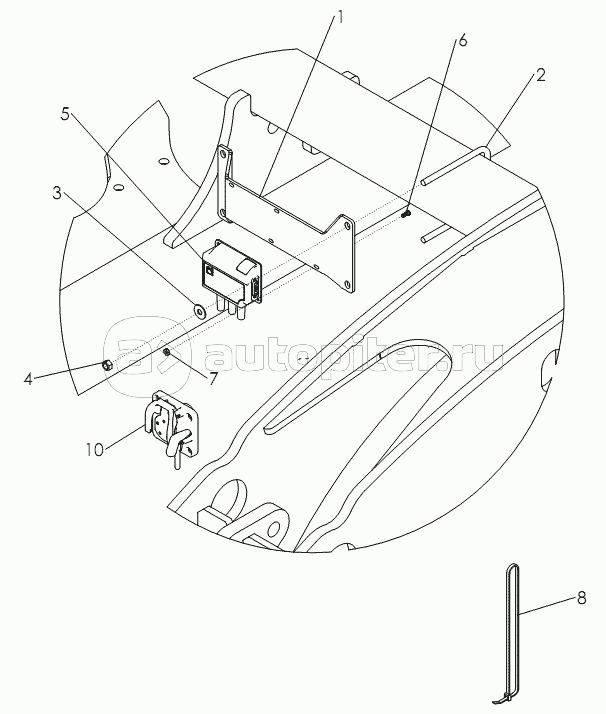 1
6
2
5
3
4
7
10
8
autopiter.ru