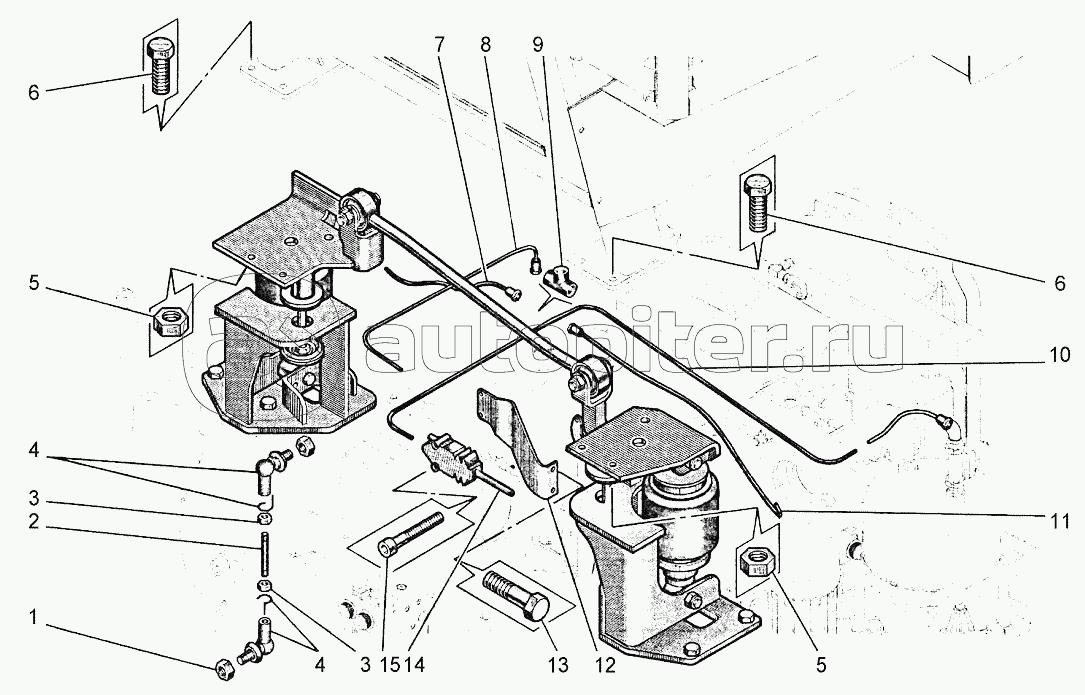 6
7
8
9
6
5
autopiter.ru
10
4
3
2
11
1
4
3
15
14
13
12
5