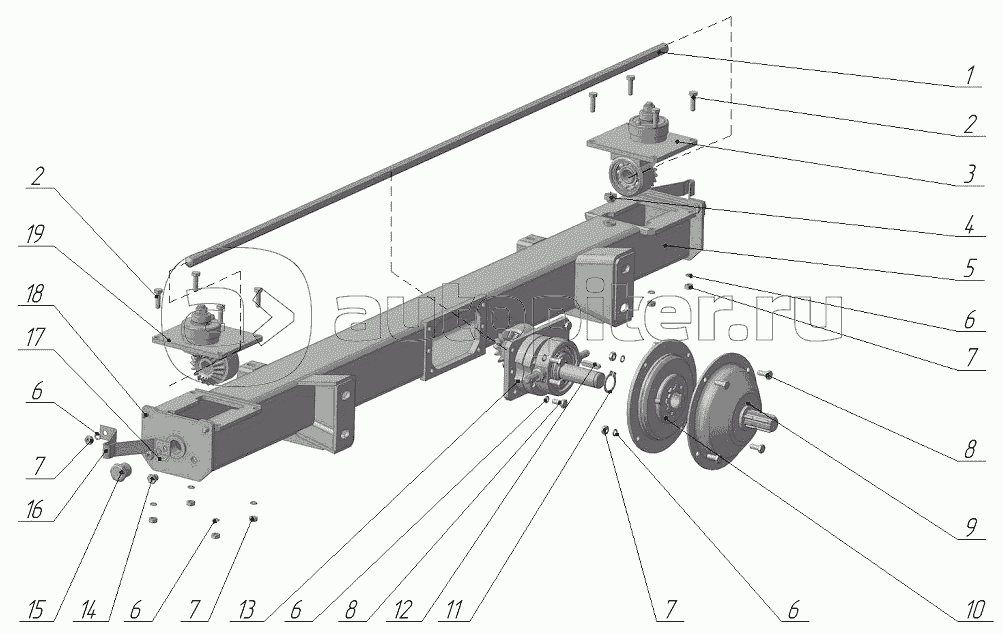 1
2
3
4
5
6
7
8
9
10
2
19
18
17
6
7
16
15
14
6
7
13
6
8
12
11
7
6
autopiter.ru