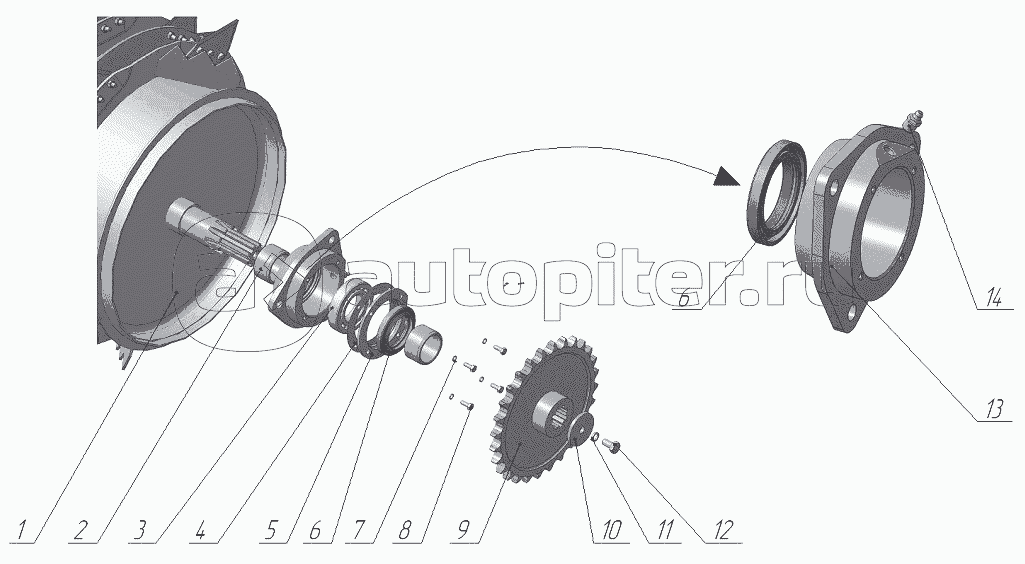 autopiter.ru

6

14

13

1 2 3 4 5 6 7 8 9 10 11 12