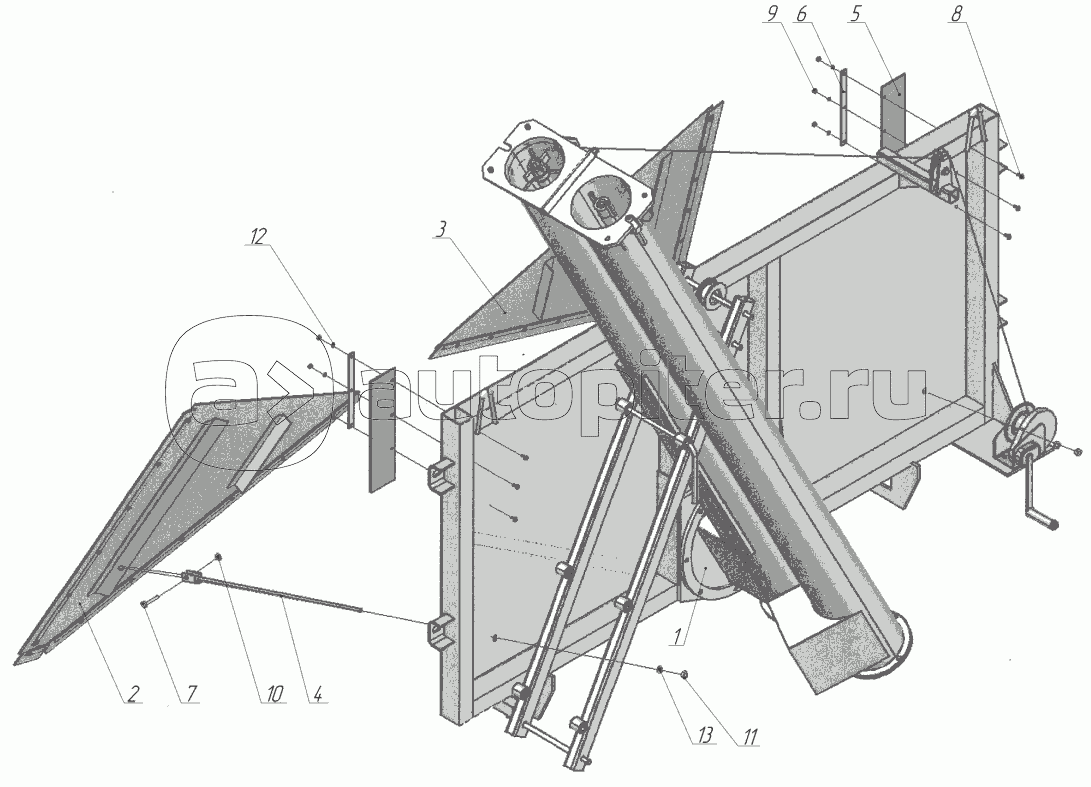 9
6
5
8
12
3
autopiter.ru
1
2
7
10
4
13
11