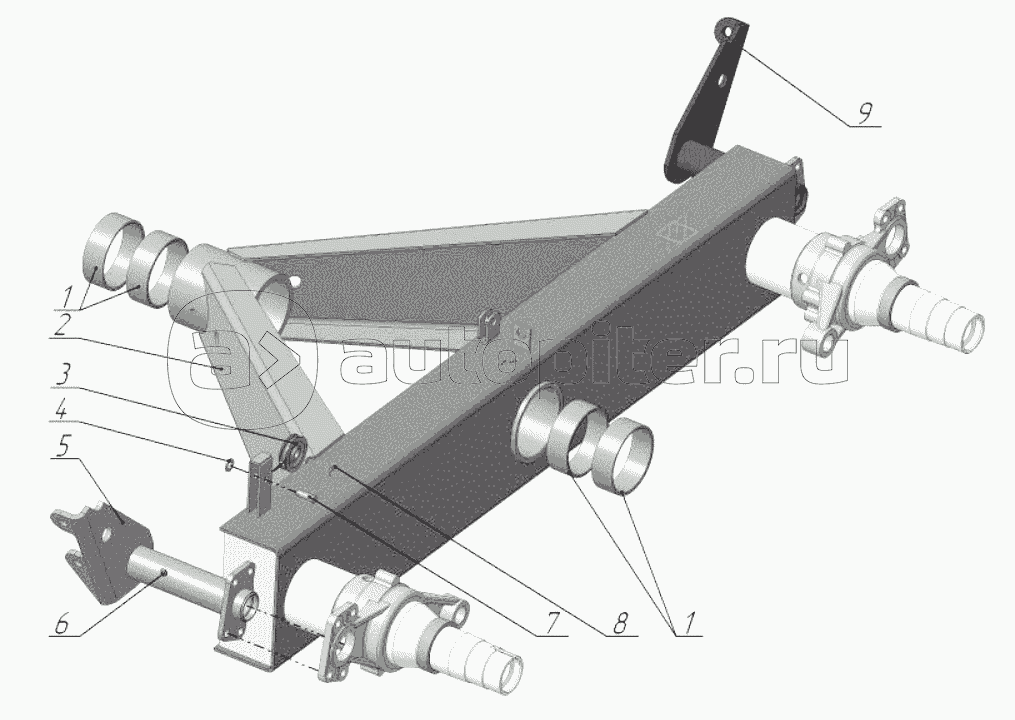 9
1
2
3
4
5
6
7
8
1
autopiter.ru