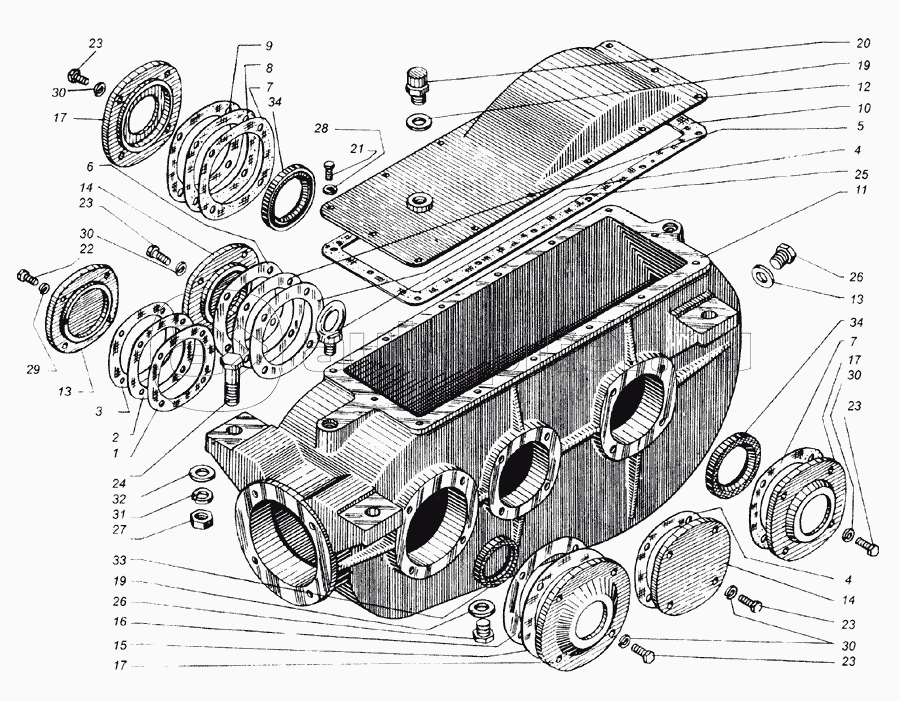 23
30
17
9
8
7
34
28
21
6
14
23
30
22
29
13
3
2
1
24
32
31
27
33
19
26
16
15
17
20
19
12
10
5
4
25
11
26
13
34
7
17
30
23
4
14
23
30
23