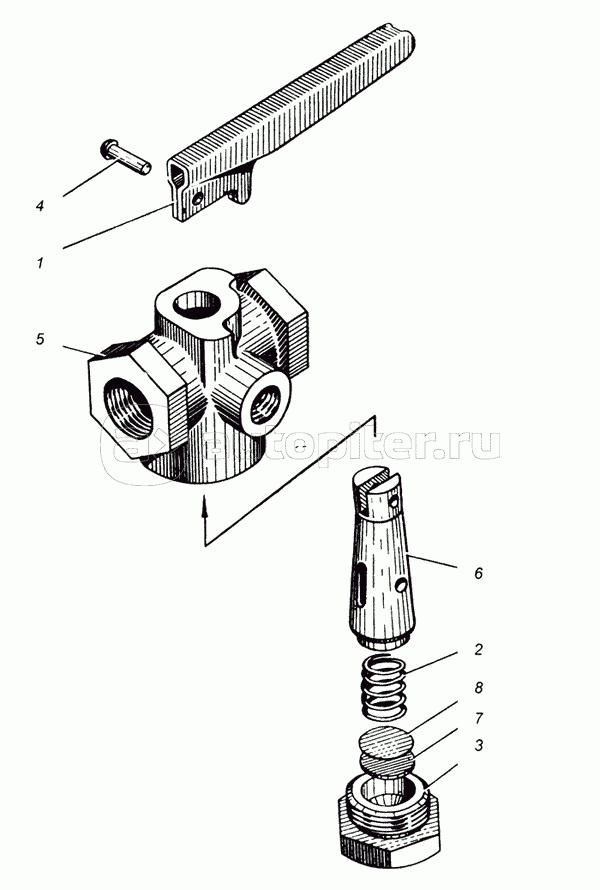 4
1
5
autopiter.ru
6
2
8
7
3