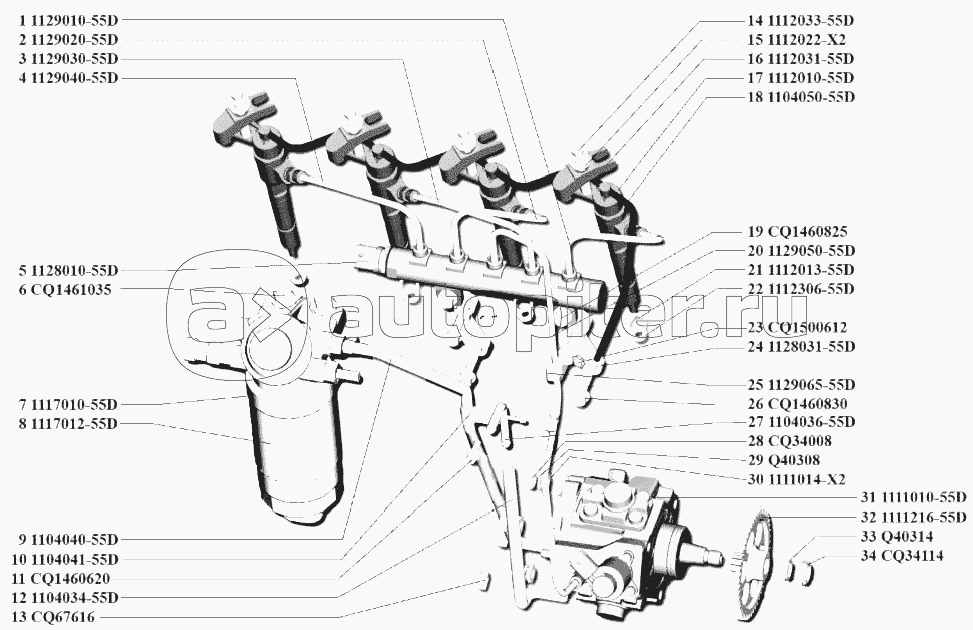 1 1129010-55D
2 1129020-55D
3 1129030-55D
4 1129040-55D
5 1128010-55D
6 CQ1461035
7 1117010-55D
8 1117012-55D
9 1104040-55D
10 1104041-55D
11 CQ1460620
12 1104034-55D
13 CQ67616
14 1112033-55D
15 1112022-X2
16 1112031-55D
17 1112010-55D
18 1104050-55D
19 CQ1460825
20 1129050-55D
21 1112013-55D
22 1112306-55D
23 CQ1500612
24 1128031-55D
25 1129065-55D
26 CQ1460830
27 1104036-55D
28 CQ34008
29 Q40308
30 1111014-X2
31 1111010-55D
32 1111216-55D
33 Q40314
34 CQ34114
autopiter.ru