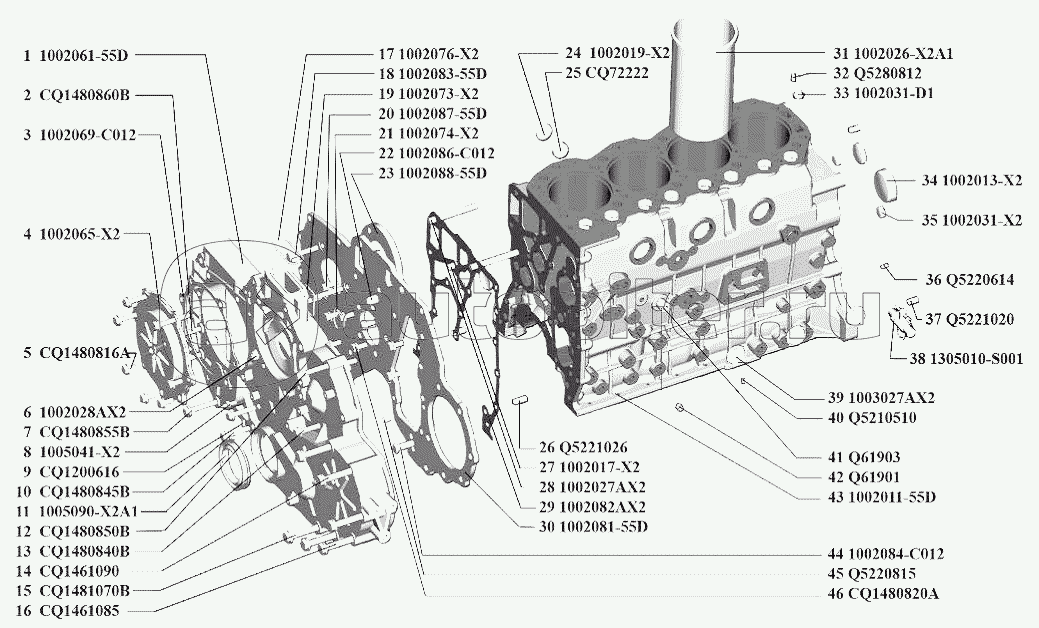 1 1002061-55D
2 CQ1480860B
3 1002069-C012
4 1002065-X2
5 CQ1480816A
6 1002028AX2
7 CQ1480855B
8 1005041-X2
9 CQ1200616
10 CQ1480845B
11 1005090-X2A1
12 CQ1480850B
13 CQ1480840B
14 CQ1461090
15 CQ1481070B
16 CQ1461085
17 1002076-X2
18 1002083-55D
19 1002073-X2
20 1002087-55D
21 1002074-X2
22 1002086-C012
23 1002088-55D
24 1002019-X2
25 CQ72222
26 Q5221026
27 1002017-X2
28 1002027AX2
29 1002082AX2
30 1002081-55D
31 1002026-X2A1
32 Q5280812
33 1002031-D1
34 1002013-X2
35 1002031-X2
36 Q5220614
37 Q5221020
38 1305010-S001
39 1003027AX2
40 Q5210510
41 Q61903
42 Q61901
43 1002011-55D
44 1002084-C012
45 Q5220815
46 CQ1480820A