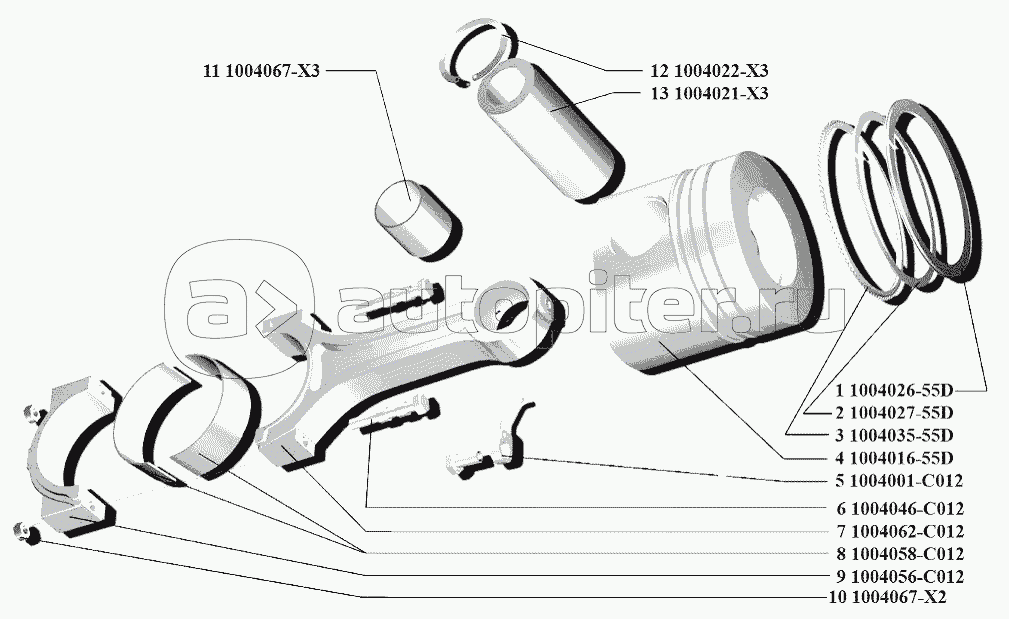 11 1004067-X3
12 1004022-X3
13 1004021-X3
autopiter.ru
1 1004026-55D
2 1004027-55D
3 1004035-55D
4 1004016-55D
5 1004001-C012
6 1004046-C012
7 1004062-C012
8 1004058-C012
9 1004056-C012
10 1004067-X2